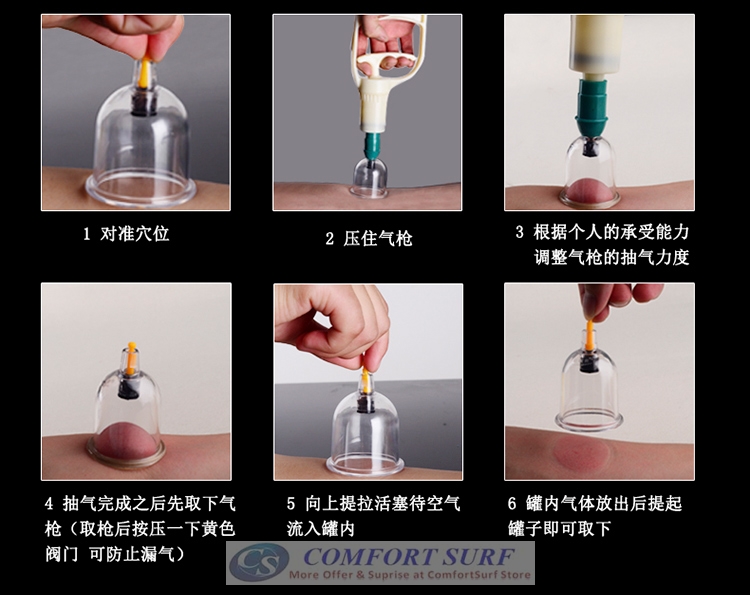 1 对准穴位

2 压住气枪

3 根据个人的承受能力调整气枪的抽气力度

4 抽气完成之后先取下气枪（取枪后按压一下黄色阀门 可防止漏气）

5 向上提拉活塞待空气流入罐内

6 罐内气体放出后提起罐子即可取下

CS COMFORT SURF
More Offer & Suprise at ComfortSurf Store